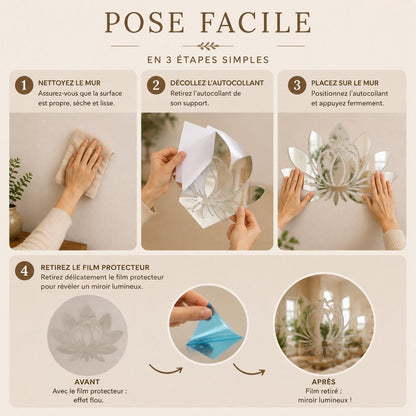 POSE FACILE

EN 3 ÉTAPES SIMPLES

1
NETTOYEZ LE MUR
Assurez-vous que la surface est propre, sèche et lisse.

2
DÉCOLLEZ L'AUTOCOLLANT
Retirez l'autocollant de son support.

3
PLACEZ SUR LE MUR
Positionnez l'autocollant et appuyez fermement.

4
RETIREZ LE FILM PROTECTEUR
Retirez délicatement le film protecteur pour révéler un miroir lumineux.

AVANT
Avec le film protecteur : effet flou.

APRÈS
Film retiré : miroir lumineux !